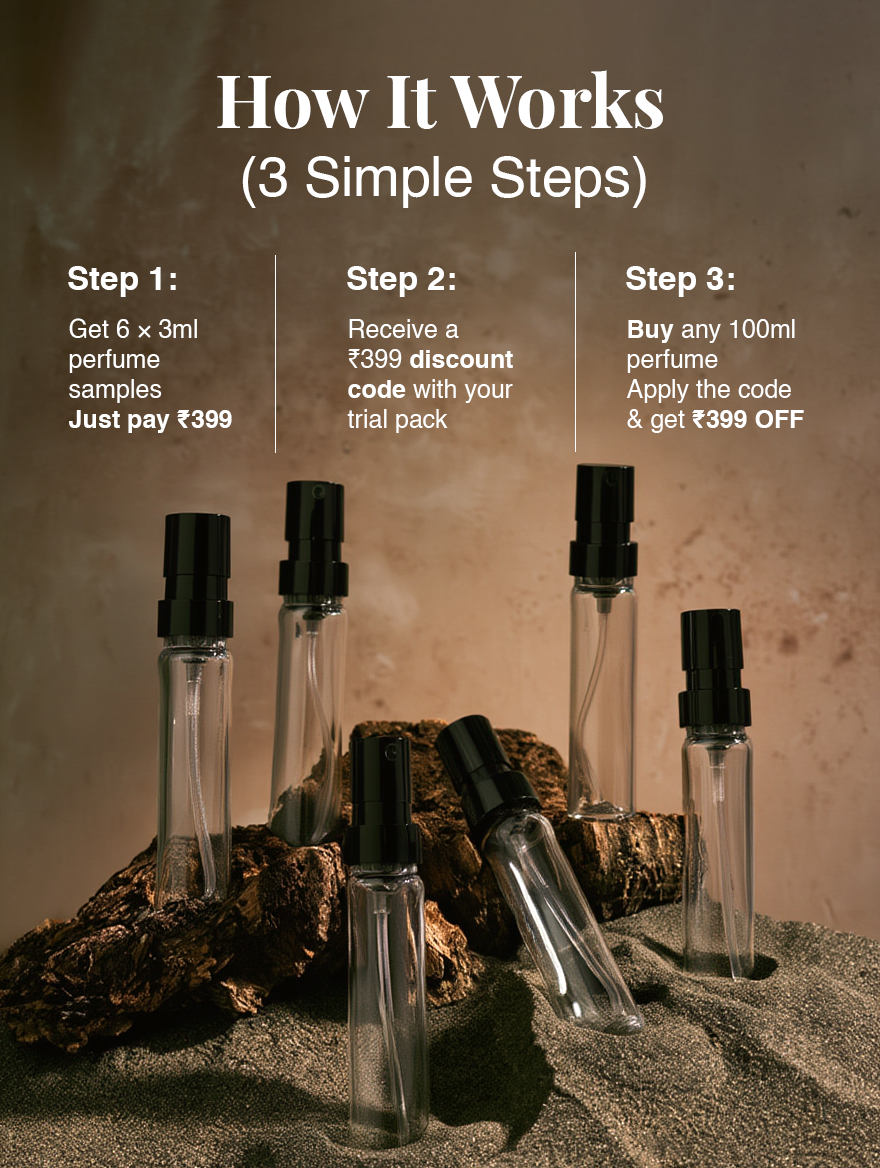 How It Works
(3 Simple Steps)

Step 1:
Get 6 × 3ml perfume samples
Just pay ₹399

Step 2:
Receive a ₹399 discount code with your trial pack

Step 3:
Buy any 100ml perfume
Apply the code & get ₹399 OFF